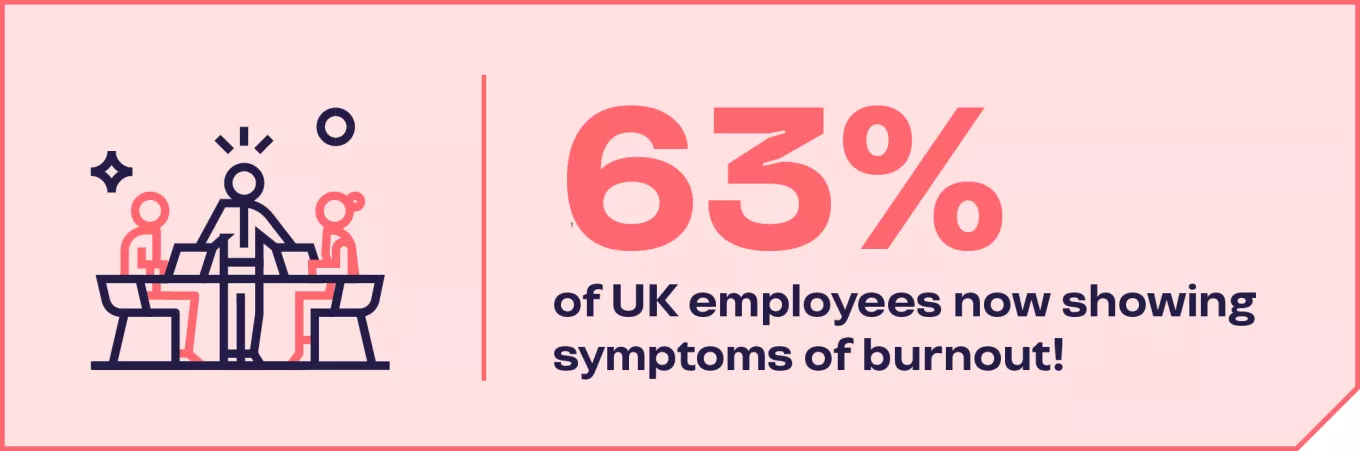 63%

of UK employees now showing symptoms of burnout!